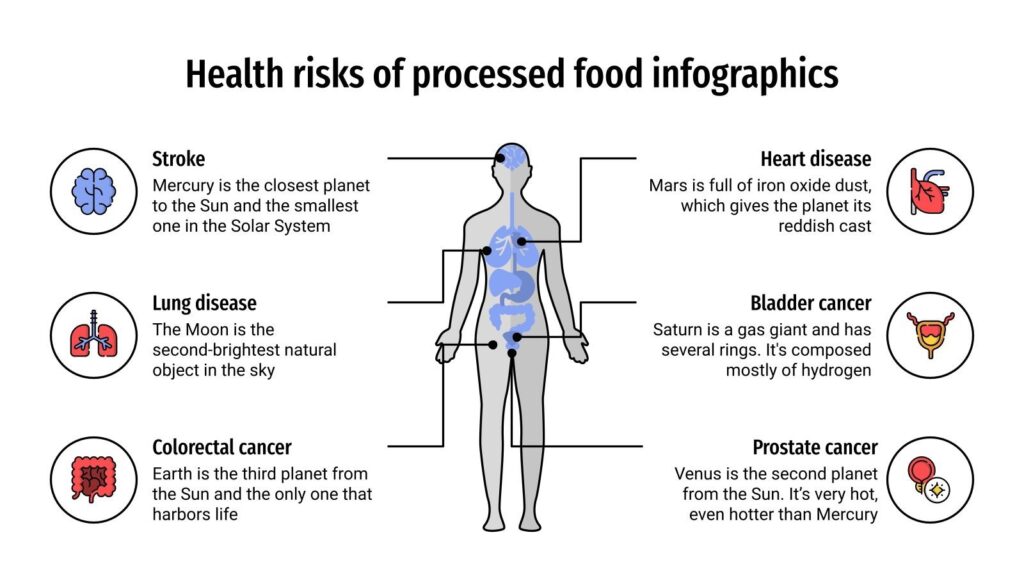 Health risks of processed food infographics

Stroke
Mercury is the closest planet to the Sun and the smallest one in the Solar System

Lung disease
The Moon is the second-brightest natural object in the sky

Colorectal cancer
Earth is the third planet from the Sun and the only one that harbors life

Heart disease
Mars is full of iron oxide dust, which gives the planet its reddish cast

Bladder cancer
Saturn is a gas giant and has several rings. It's composed mostly of hydrogen

Prostate cancer
Venus is the second planet from the Sun. It's very hot, even hotter than Mercury